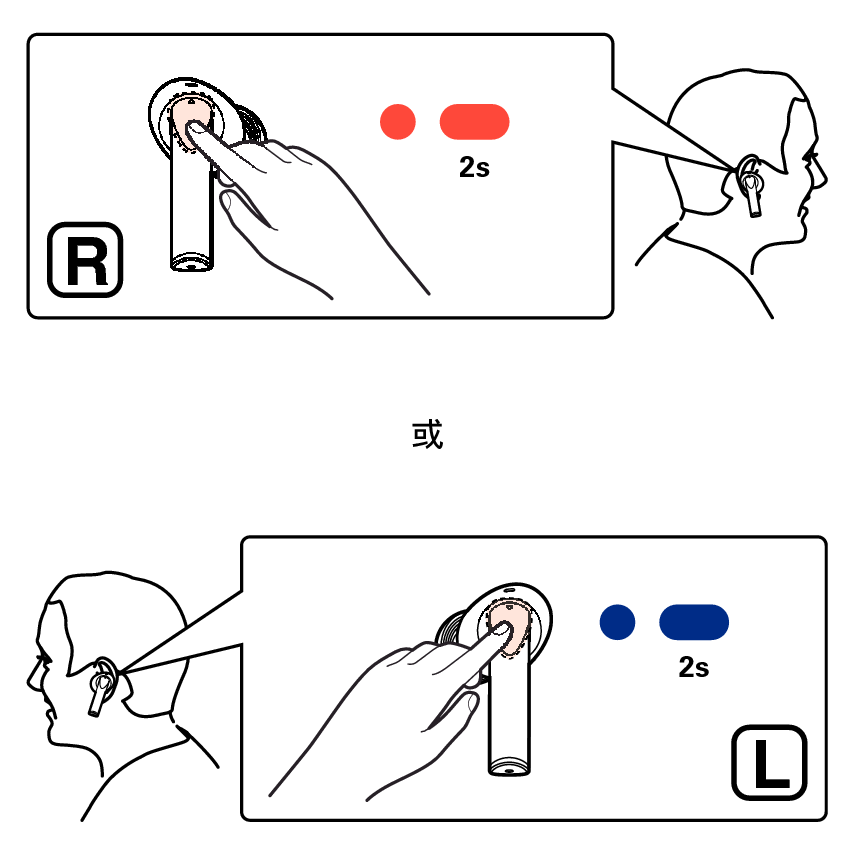 2s

R

或

2s

L